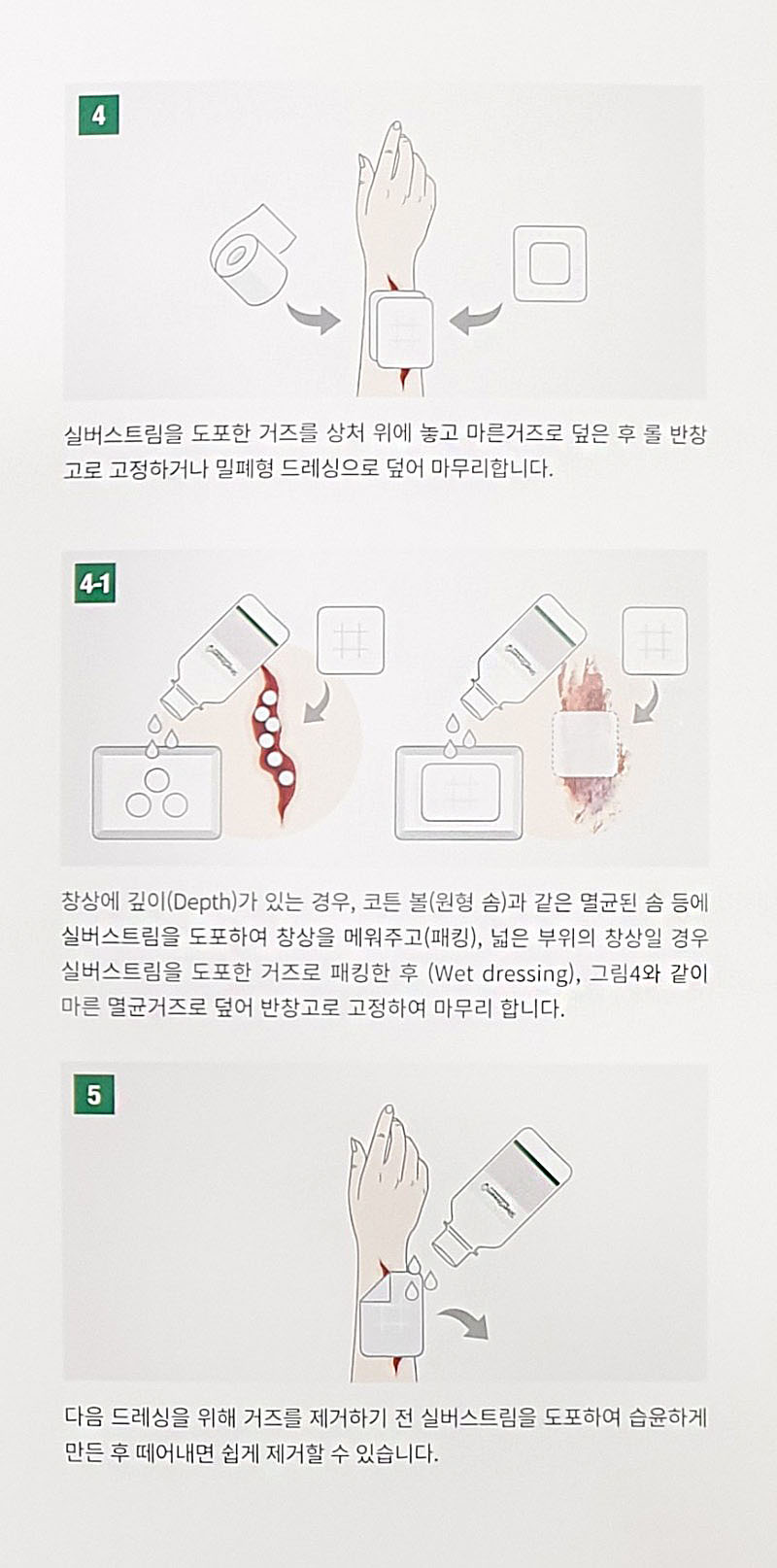 4

실버스트림을 도포한 거즈를 상처 위에 놓고 마른거즈로 덮은 후 롤 반창고로 고정하거나 밀폐형 드레싱으로 덮어 마무리합니다.

4-1

창상에 깊이(Depth)가 있는 경우, 코튼 볼(원형 솜)과 같은 멸균된 솜 등에 실버스트림을 도포하여 창상을 메워주고(패킹), 넓은 부위의 창상일 경우 실버스트림을 도포한 거즈로 패킹한 후 (Wet dressing), 그림4와 같이 마른 멸균거즈로 덮어 반창고로 고정하여 마무리 합니다.

5

다음 드레싱을 위해 거즈를 제거하기 전 실버스트림을 도포하여 습윤하게 만든 후 떼어내면 쉽게 제거할 수 있습니다.